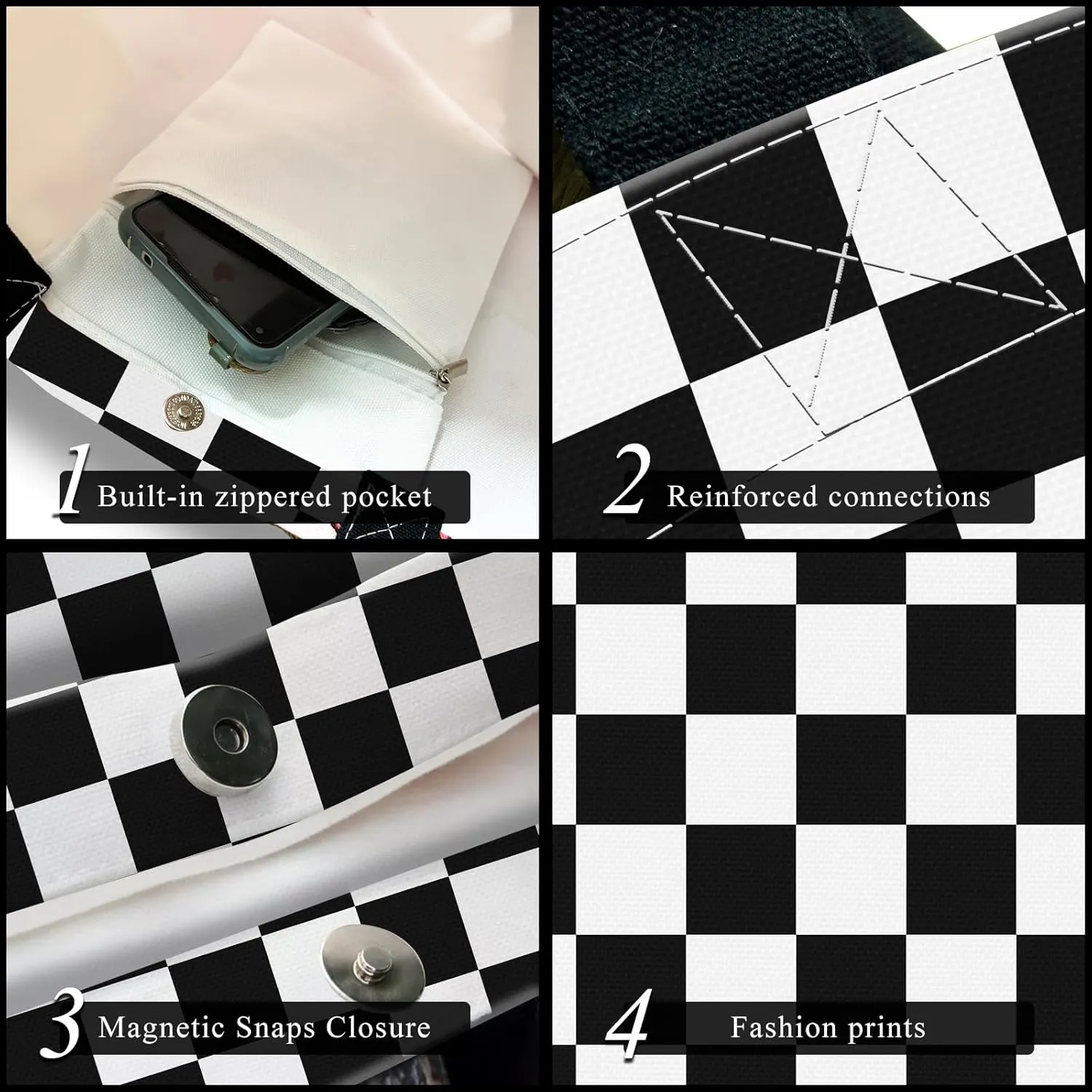 1 Built-in zippered pocket

2 Reinforced connections

3 Magnetic Snaps Closure

4 Fashion prints