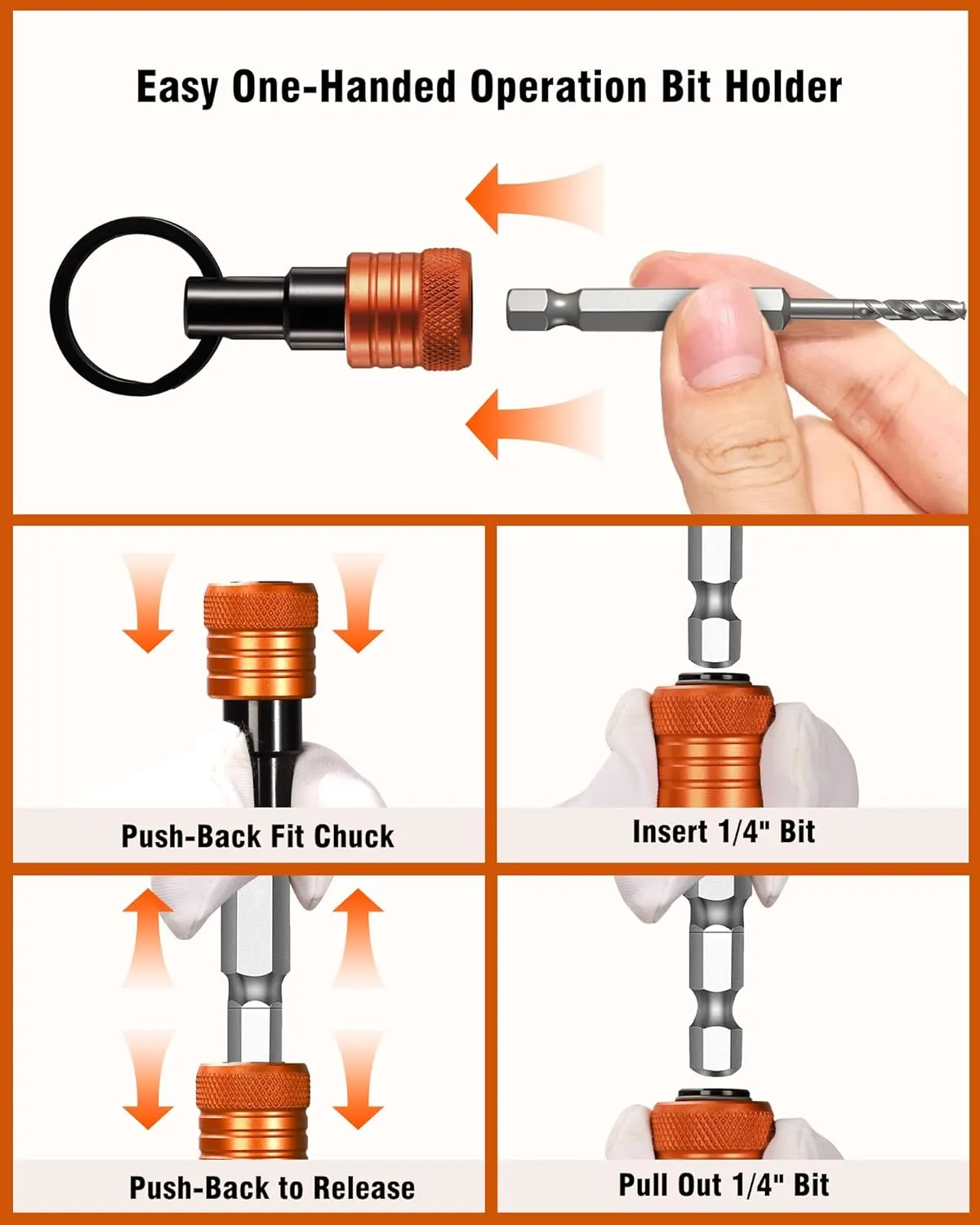 Easy One-Handed Operation Bit Holder

Push-Back Fit Chuck

Insert 1/4" Bit

Push-Back to Release

Pull Out 1/4" Bit