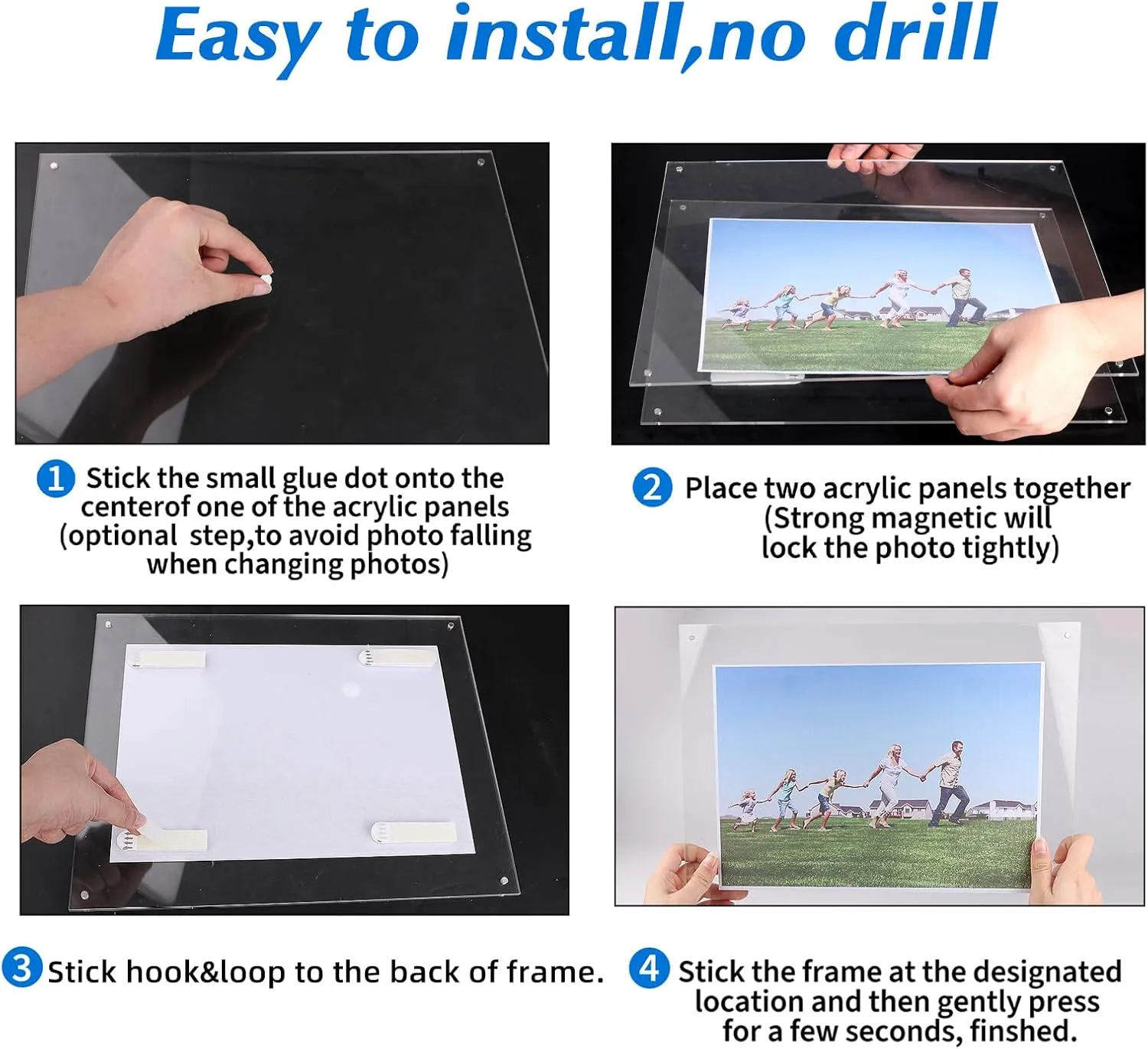 Easy to install,no drill

1 Stick the small glue dot onto the centerof one of the acrylic panels (optional step,to avoid photo falling when changing photos)

2 Place two acrylic panels together (Strong magnetic will lock the photo tightly)

3 Stick hook&loop to the back of frame.

4 Stick the frame at the designated location and then gently press for a few seconds, finshed.